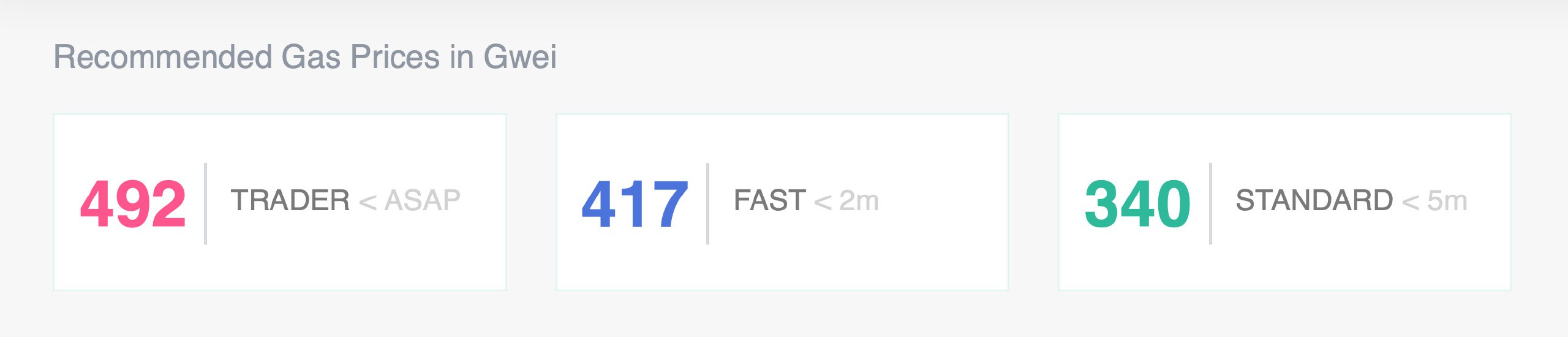 Recommended Gas Prices in Gwei

492 TRADER < ASAP

417 FAST < 2m

340 STANDARD < 5m