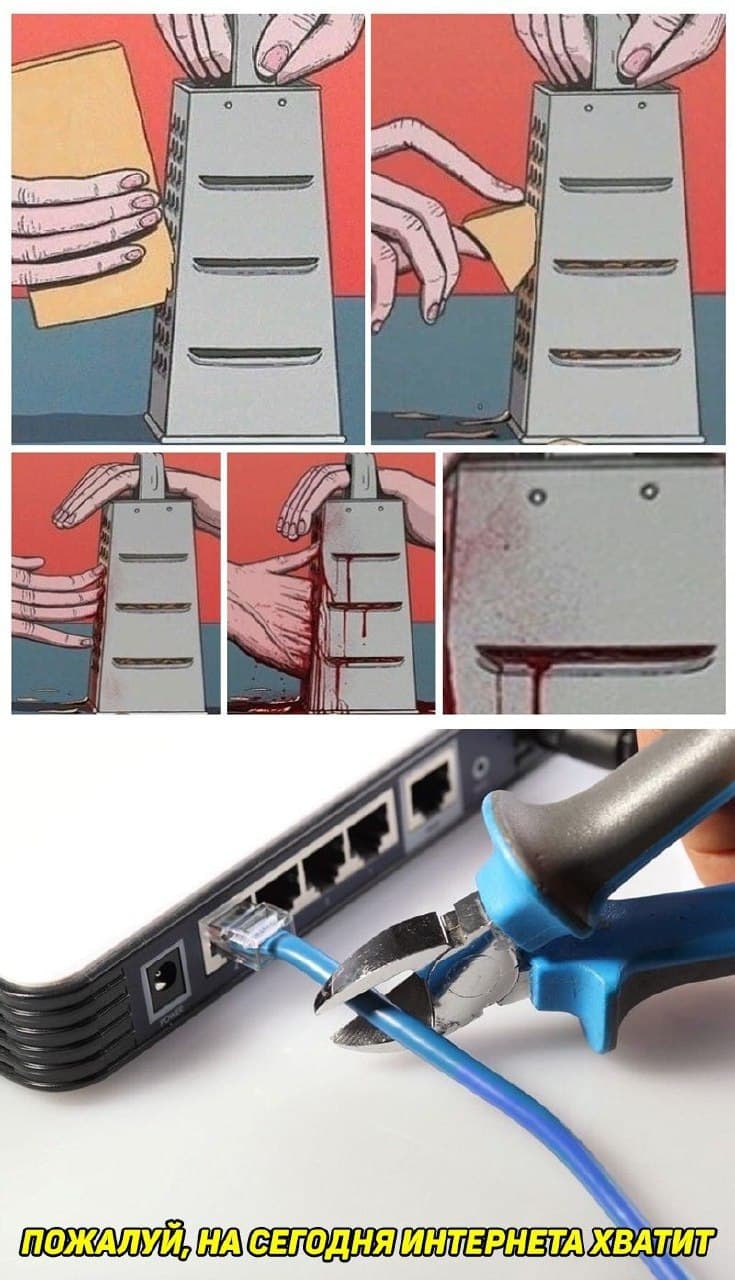 POWER

ПОЖАЛУЙ, НА СЕГОДНЯ ИНТЕРНЕТА ХВАТИТ