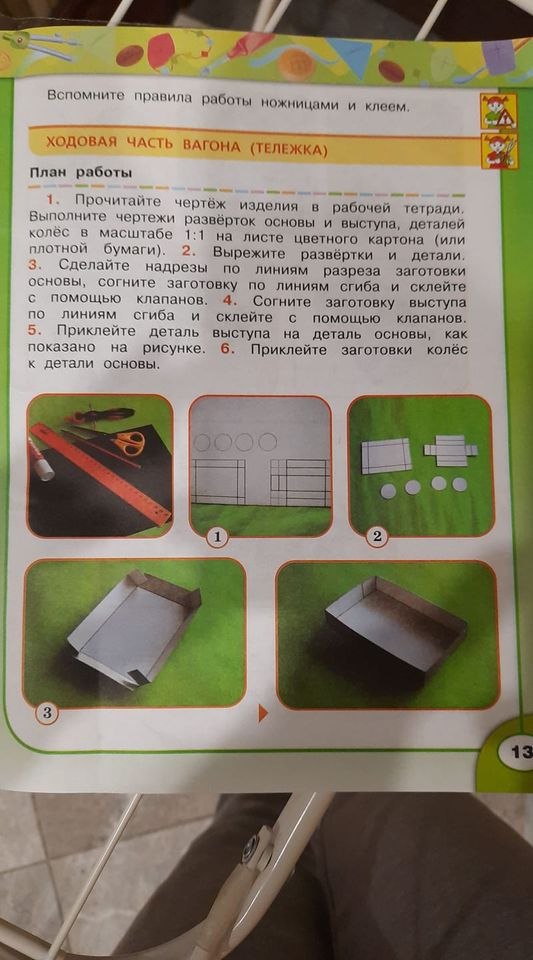 Вспомните правила работы ножницами и клеем.

ХОДОВАЯ ЧАСТЬ ВАГОНА (ТЕЛЕЖКА)

План работы

1. Прочитайте чертёж изделия в рабочей тетради. Выполните чертежи развёрток основы и выступа, деталей колёс в масштабе 1:1 на листе цветного картона (или плотной бумаги). 2. Вырежите развёртки и детали. 3. Сделайте надрезы по линиям разреза заготовки основы, согните заготовку по линиям сгиба и склейте с помощью клапанов. 4. Согните заготовку выступа по линиям сгиба и склейте с помощью клапанов. 5. Приклейте деталь выступа на деталь основы, как показано на рисунке. 6. Приклейте заготовки колёс к детали основы.

1

2

3

13