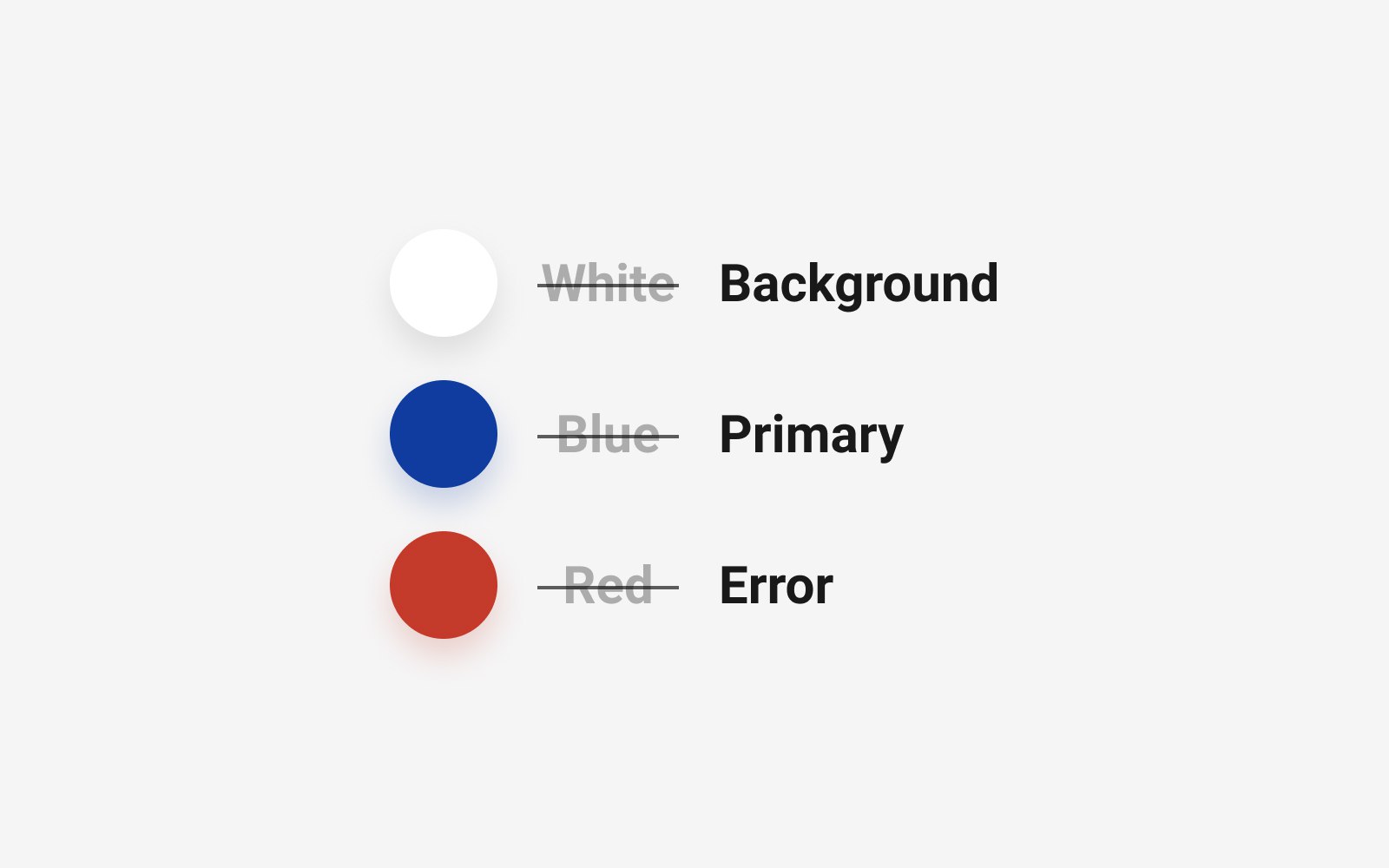 ~~White~~ Background

~~Blue~~ Primary

~~Red~~ Error