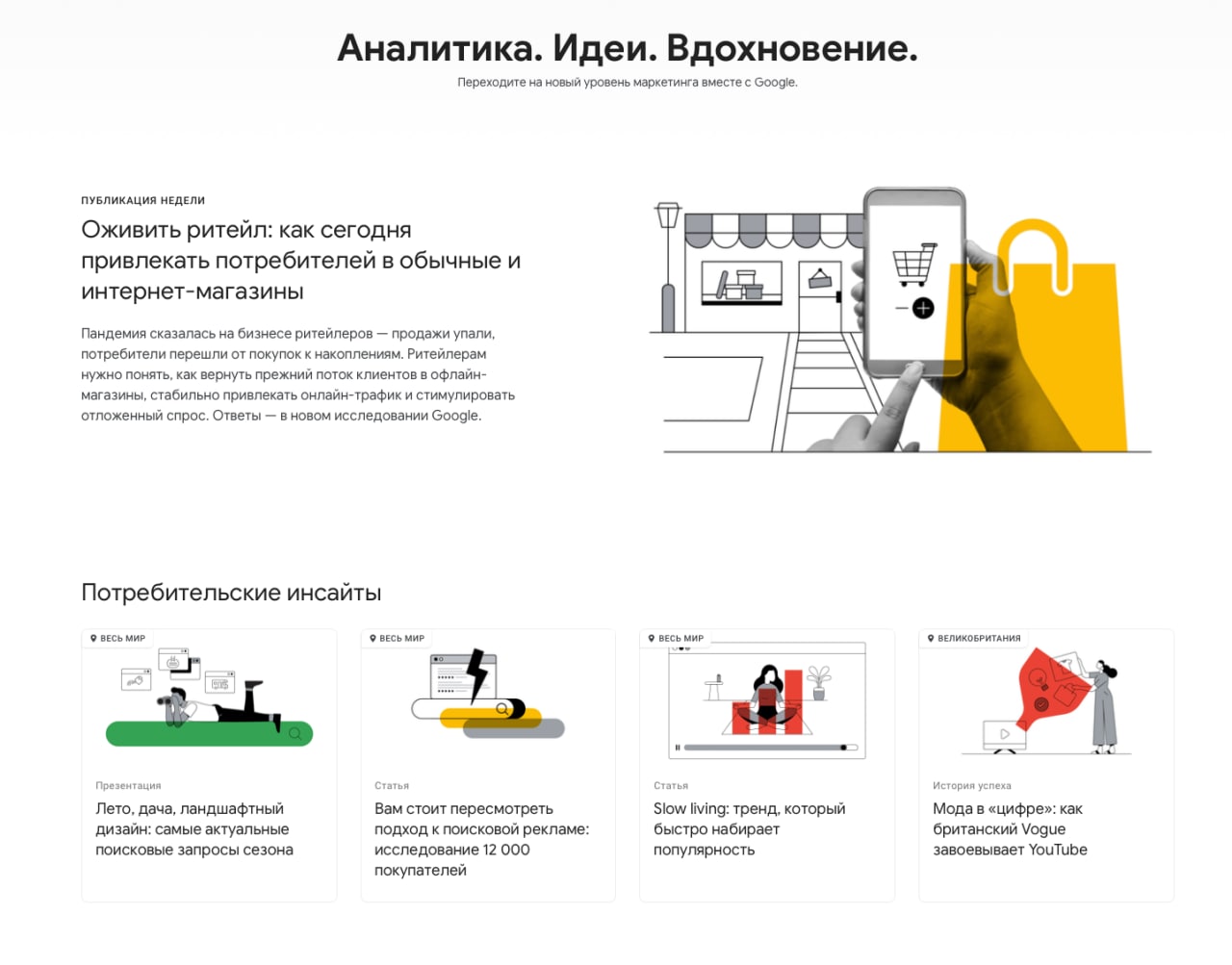 Аналитика. Идеи. Вдохновение.

Переходите на новый уровень маркетинга вместе с Google.

ПУБЛИКАЦИЯ НЕДЕЛИ

Оживить ритейл: как сегодня привлекать потребителей в обычные и интернет-магазины

Пандемия сказалась на бизнесе ритейлеров — продажи упали, потребители перешли от покупок к накоплениям. Ритейлерам нужно понять, как вернуть прежний поток клиентов в офлайн-магазины, стабильно привлекать онлайн-трафик и стимулировать отложенный спрос. Ответы — в новом исследовании Google.

Потребительские инсайты

ВЕСЬ МИР

Презентация

Лето, дача, ландшафтный дизайн: самые актуальные поисковые запросы сезона

ВЕСЬ МИР

Статья

Вам стоит пересмотреть подход к поисковой рекламе: исследование 12 000 покупателей

ВЕСЬ МИР

Статья

Slow living: тренд, который быстро набирает популярность

ВЕЛИКОБРИТАНИЯ

История успеха

Мода в «цифре»: как британский Vogue завоевывает YouTube