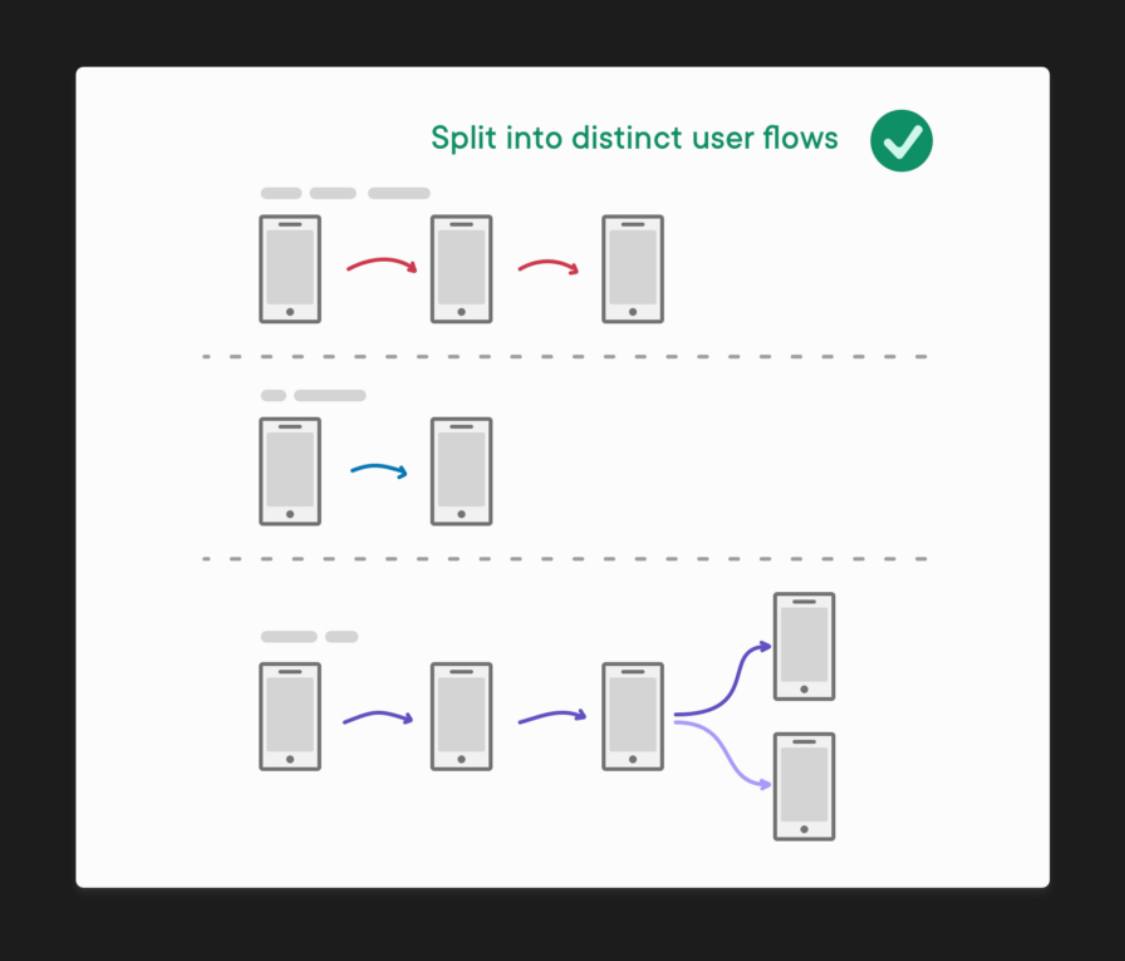 Split into distinct user flows