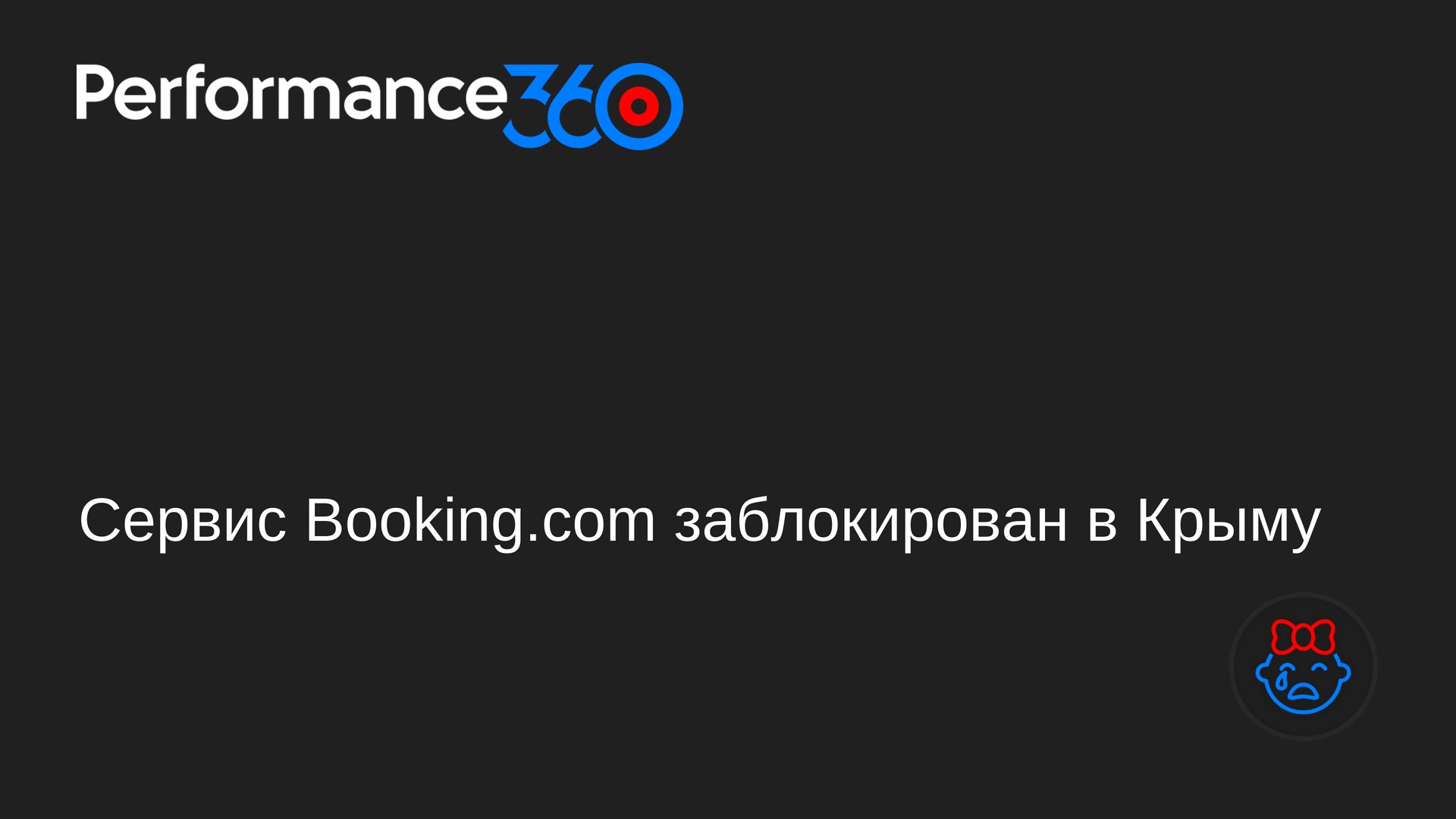 Performance360

Сервис Booking.com заблокирован в Крыму