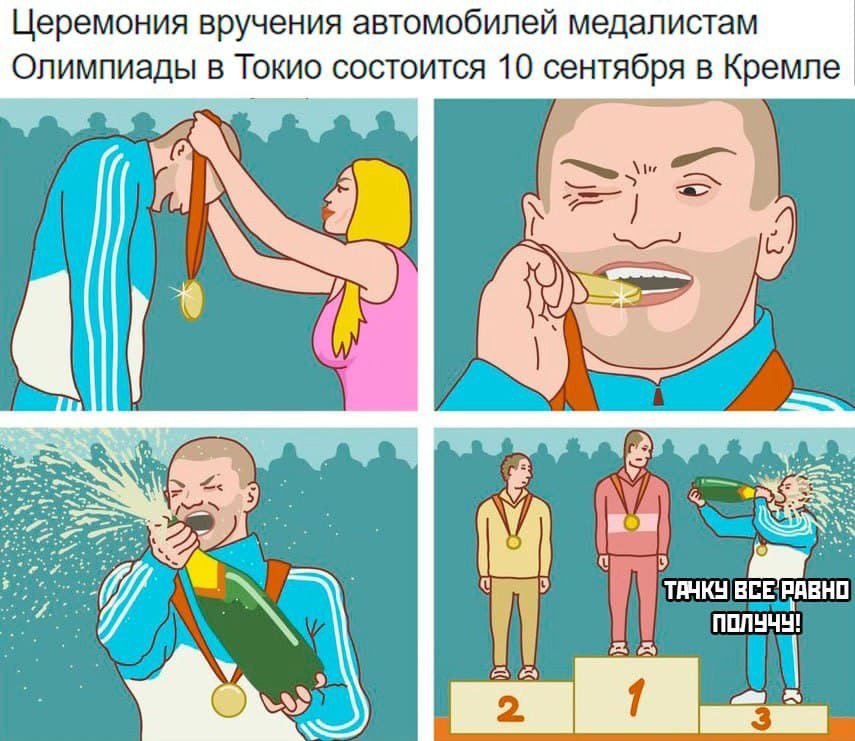 Церемония вручения автомобилей медалистам Олимпиады в Токио состоится 10 сентября в Кремле

ТАЧКУ ВСЕ РАВНО ПОЛУЧУ!

2
1
3