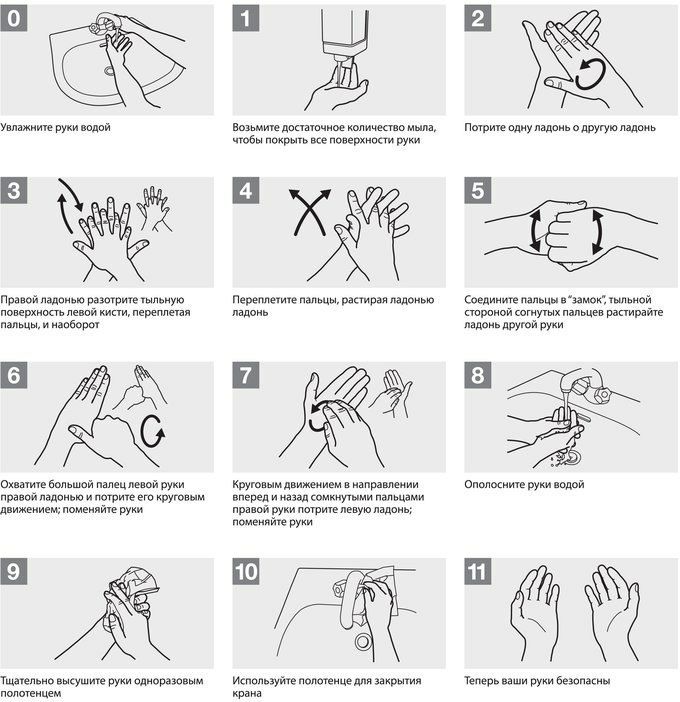 0

Увлажните руки водой

1

Возьмите достаточное количество мыла, чтобы покрыть все поверхности руки

2

Потрите одну ладонь о другую ладонь

3

Правой ладонью разотрите тыльную поверхность левой кисти, переплетая пальцы, и наоборот

4

Переплетите пальцы, растирая ладонью ладонь

5

Соедините пальцы в "замок", тыльной стороной согнутых пальцев растирайте ладонь другой руки

6

Охватите большой палец левой руки правой ладонью и потрите его круговым движением; поменяйте руки

7

Круговым движением в направлении вперед и назад сомкнутыми пальцами правой руки потрите левую ладонь; поменяйте руки

8

Ополосните руки водой

9

Тщательно высушите руки одноразовым полотенцем

10

Используйте полотенце для закрытия крана

11

Теперь ваши руки безопасны