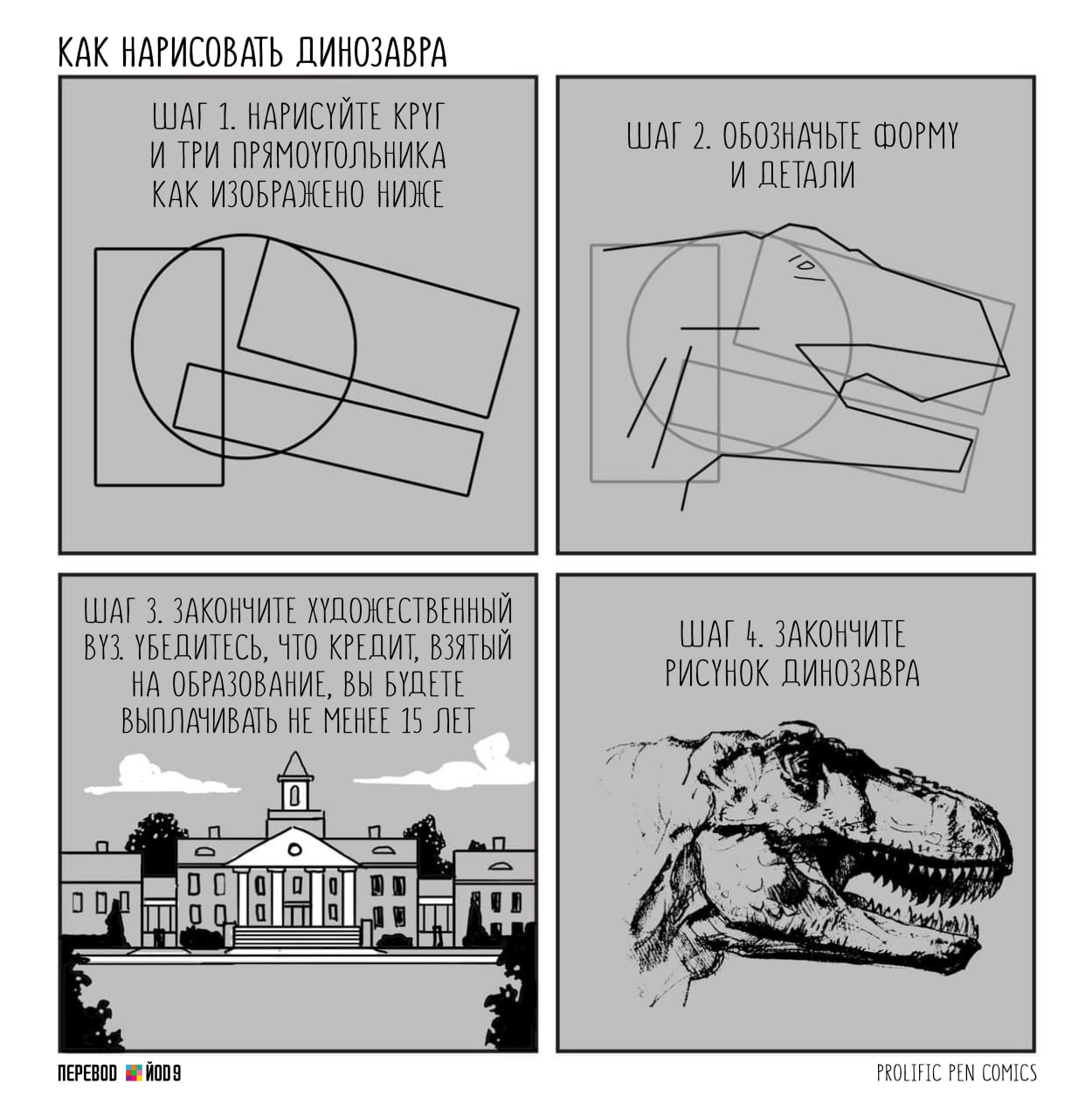 КАК НАРИСОВАТЬ ДИНОЗАВРА

ШАГ 1. НАРИСУЙТЕ КРУГ И ТРИ ПРЯМОУГОЛЬНИКА КАК ИЗОБРАЖЕНО НИЖЕ

ШАГ 2. ОБОЗНАЧЬТЕ ФОРМУ И ДЕТАЛИ

ШАГ 3. ЗАКОНЧИТЕ ХУДОЖЕСТВЕННЫЙ ВУЗ. УБЕДИТЕСЬ, ЧТО КРЕДИТ, ВЗЯТЫЙ НА ОБРАЗОВАНИЕ, ВЫ БУДЕТЕ ВЫПЛАЧИВАТЬ НЕ МЕНЕЕ 15 ЛЕТ

ШАГ 4. ЗАКОНЧИТЕ РИСУНОК ДИНОЗАВРА

ПЕРЕВОД ЙОД9

PROLIFIC PEN COMICS