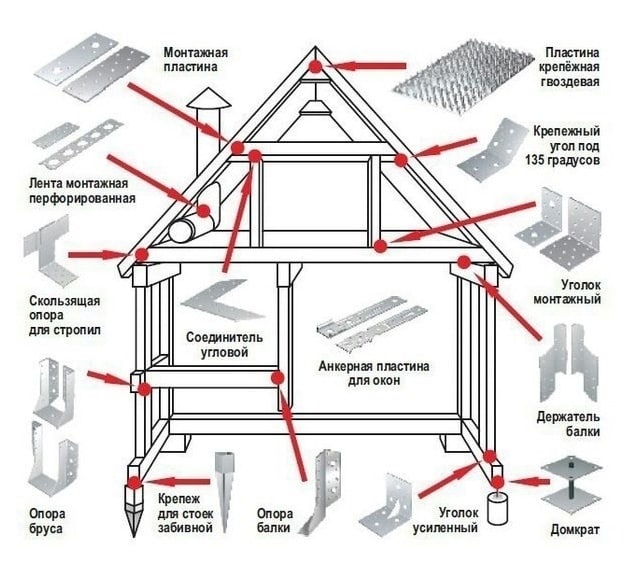 Монтажная пластина

Пластина крепёжная гвоздевая

Крепежный угол под 135 градусов

Лента монтажная перфорированная

Уголок монтажный

Скользящая опора для стропил

Соединитель угловой

Анкерная пластина для окон

Держатель балки

Опора бруса

Крепеж для стоек забивной

Опора балки

Уголок усиленный

Домкрат