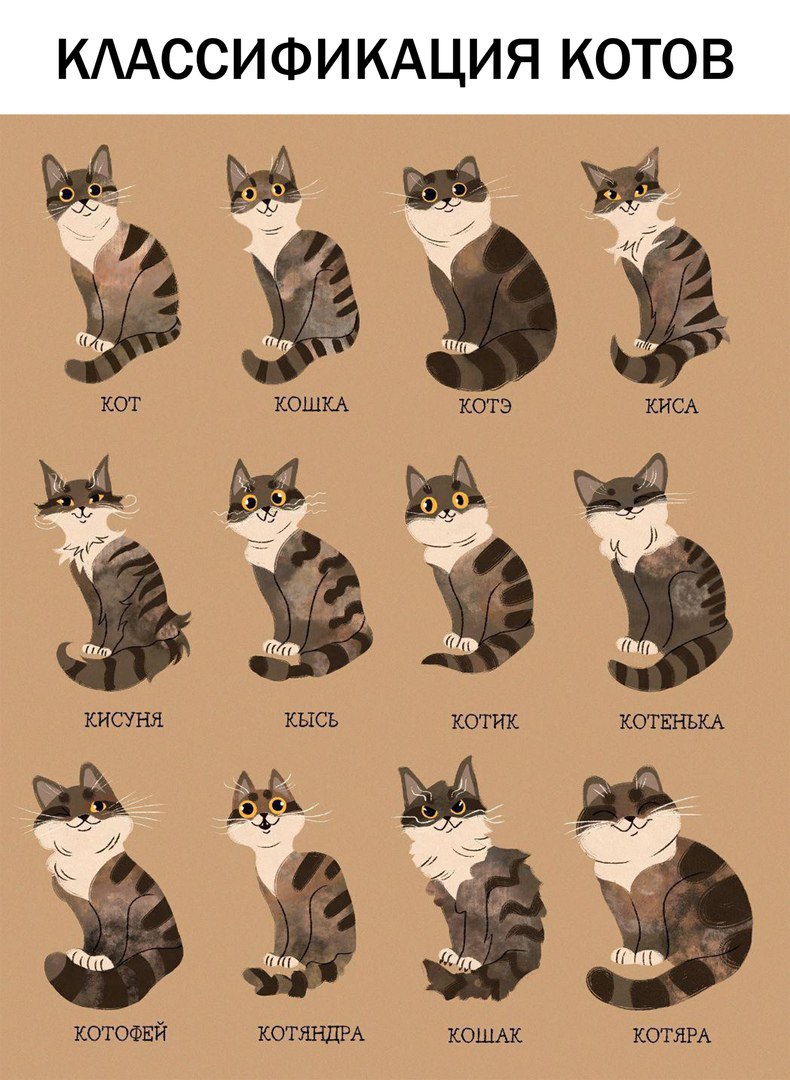 КЛАССИФИКАЦИЯ КОТОВ

КОТ

КОШКА

КОТЭ

КИСА

КИСУНЯ

КЫСЬ

КОТИК

КОТЕНЬКА

КОТОФЕЙ

КОТЯНДРА

КОШАК

КОТЯРА