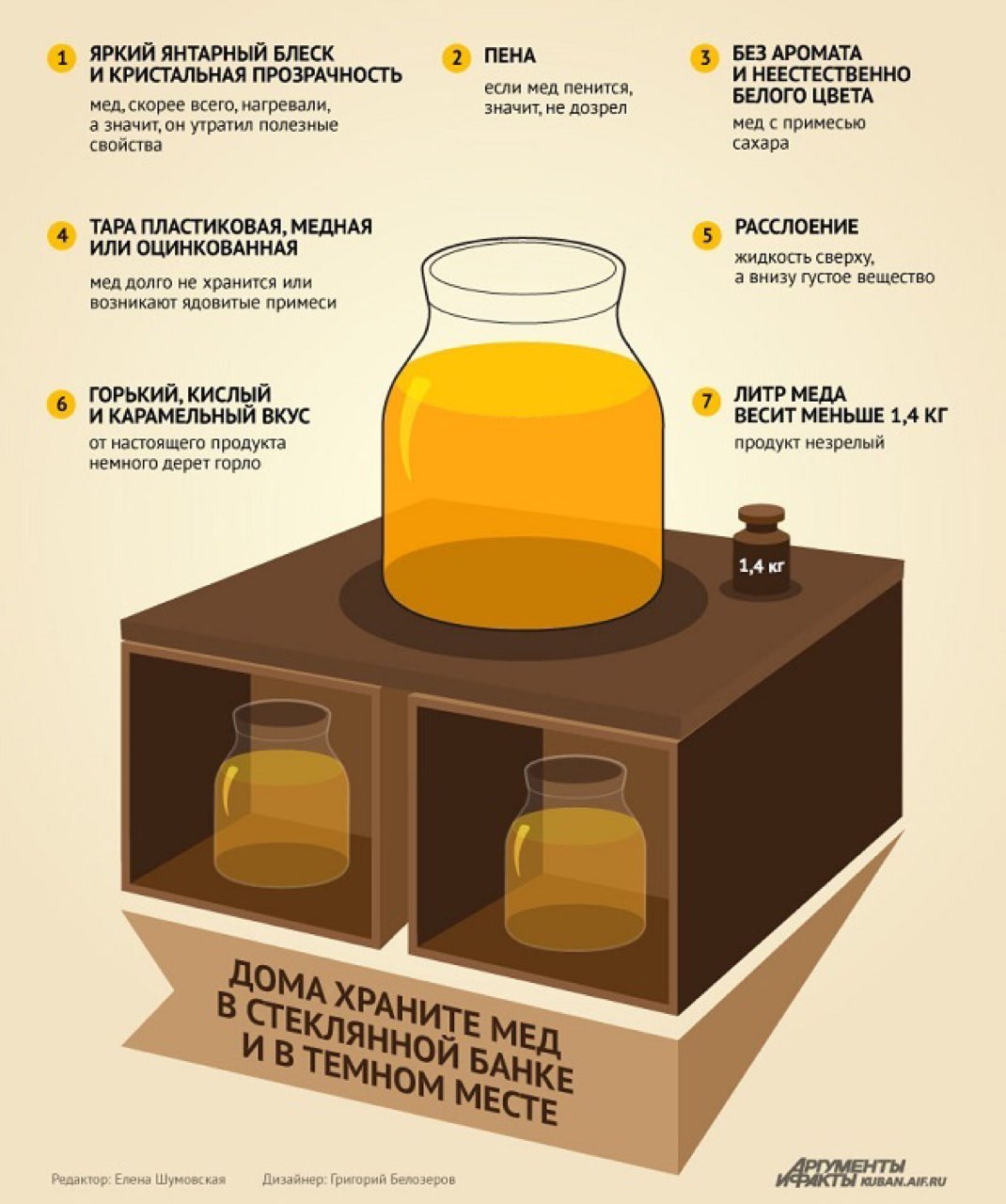 1 ЯРКИЙ ЯНТАРНЫЙ БЛЕСК И КРИСТАЛЬНАЯ ПРОЗРАЧНОСТЬ

мед, скорее всего, нагревали, а значит, он утратил полезные свойства

2 ПЕНА

если мед пенится, значит, не дозрел

3 БЕЗ АРОМАТА И НЕЕСТЕСТВЕННО БЕЛОГО ЦВЕТА

мед с примесью сахара

4 ТАРА ПЛАСТИКОВАЯ, МЕДНАЯ ИЛИ ОЦИНКОВАННАЯ

мед долго не хранится или возникают ядовитые примеси

5 РАССЛОЕНИЕ

жидкость сверху, а внизу густое вещество

6 ГОРЬКИЙ, КИСЛЫЙ И КАРАМЕЛЬНЫЙ ВКУС

от настоящего продукта немного дерет горло

7 ЛИТР МЕДА ВЕСИТ МЕНЬШЕ 1,4 КГ

продукт незрелый

1,4 кг

ДОМА ХРАНИТЕ МЕД В СТЕКЛЯННОЙ БАНКЕ И В ТЕМНОМ МЕСТЕ

Редактор: Елена Шумовская

Дизайнер: Григорий Белозеров

АРГУМЕНТЫ И ФАКТЫ KUBAN.AIF.RU