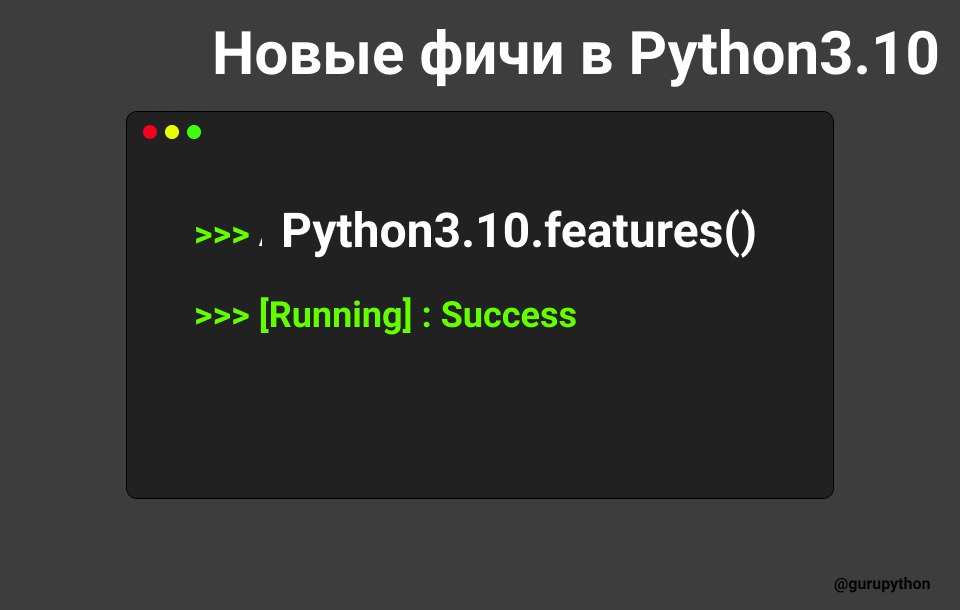 Новые фичи в Python3.10

>>> Python3.10.features()

>>> [Running] : Success

@gurupython