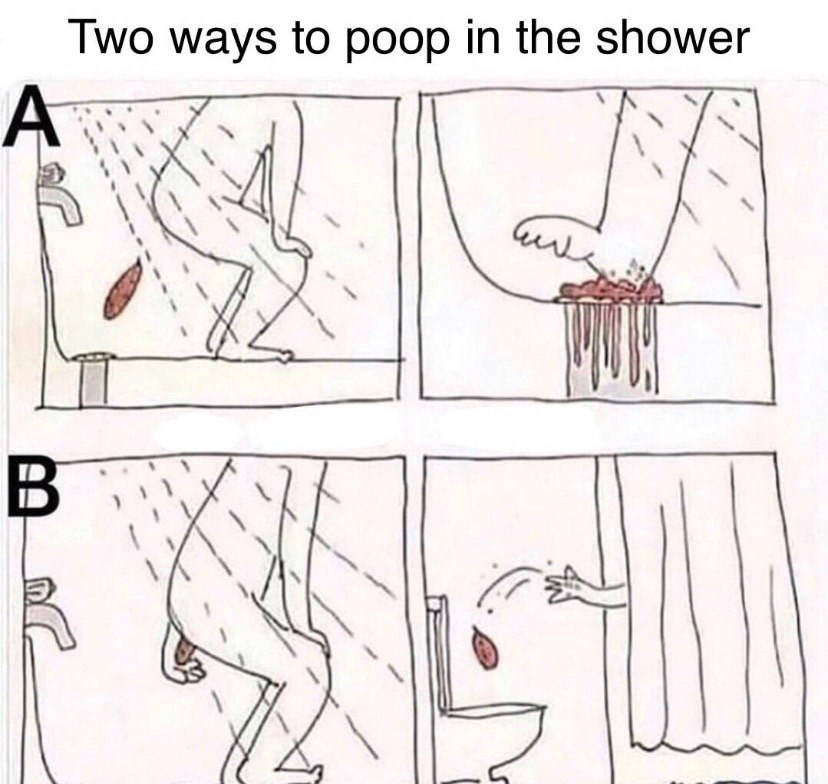 Two ways to poop in the shower

A

B