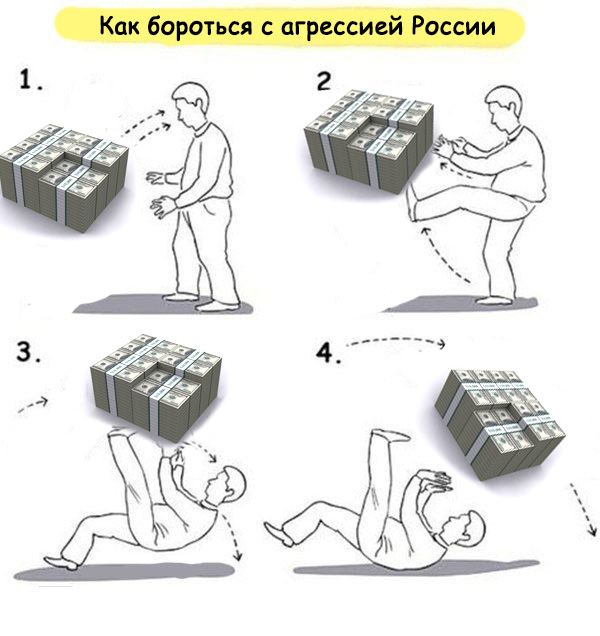 Как бороться с агрессией России

1.

2

3.

4.