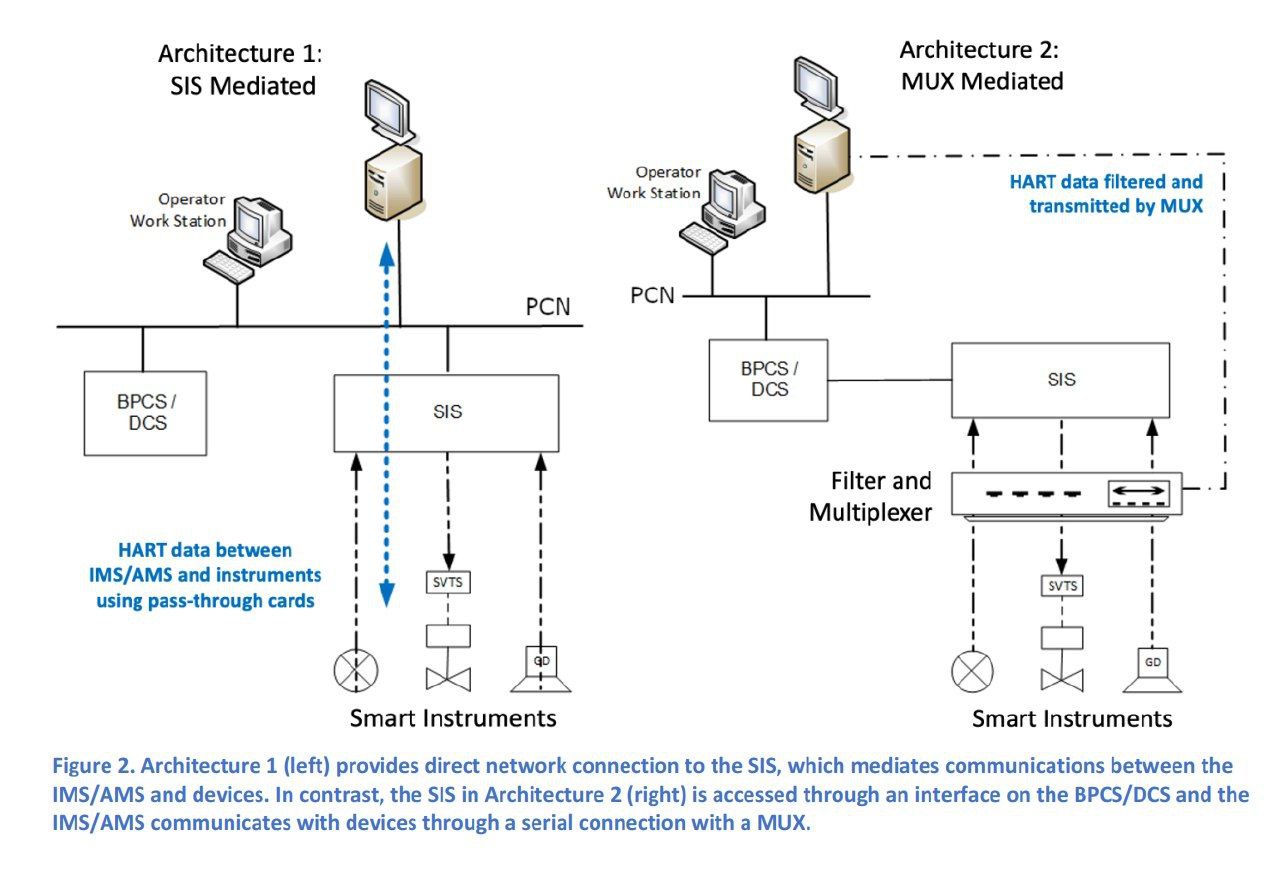 Architecture 1:
SIS Mediated

Operator
Work Station

PCN

BPCS /
DCS

SIS

HART data between
IMS/AMS and instruments
using pass-through cards

SVTS

GD

Smart Instruments

Architecture 2:
MUX Mediated

Operator
Work Station

HART data filtered and
transmitted by MUX

PCN

BPCS /
DCS

SIS

Filter and
Multiplexer

SVTS

GD

Smart Instruments

Figure 2. Architecture 1 (left) provides direct network connection to the SIS, which mediates communications between the IMS/AMS and devices. In contrast, the SIS in Architecture 2 (right) is accessed through an interface on the BPCS/DCS and the IMS/AMS communicates with devices through a serial connection with a MUX.