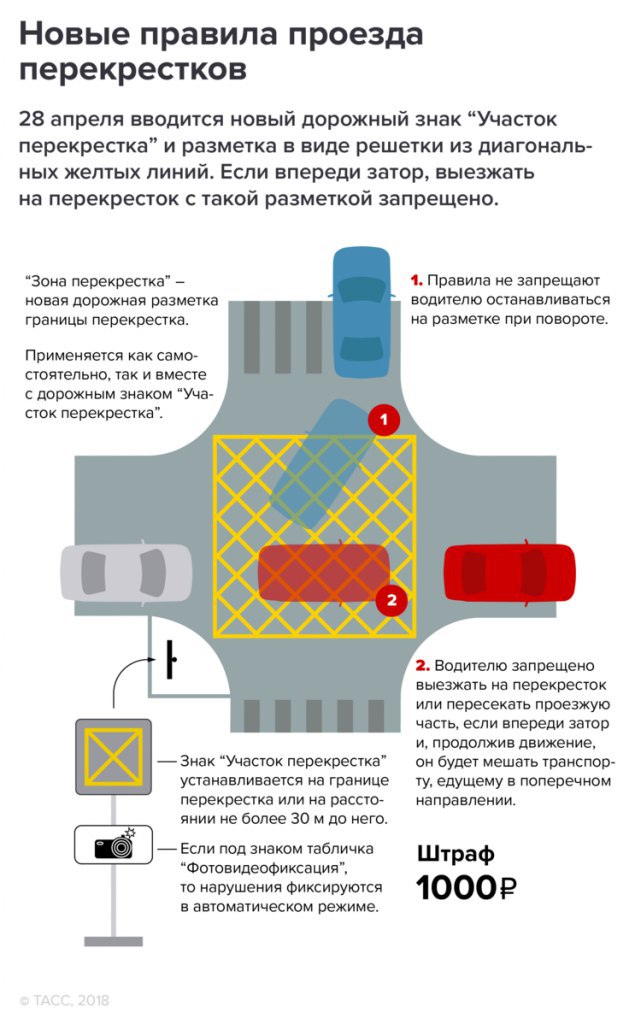 Новые правила проезда перекрестков

28 апреля вводится новый дорожный знак “Участок перекрестка” и разметка в виде решетки из диагональных желтых линий. Если впереди затор, выезжать на перекресток с такой разметкой запрещено.

“Зона перекрестка” – новая дорожная разметка границы перекрестка.

Применяется как самостоятельно, так и вместе с дорожным знаком “Участок перекрестка”.

1. Правила не запрещают водителю останавливаться на разметке при повороте.

1

2

2. Водителю запрещено выезжать на перекресток или пересекать проезжую часть, если впереди затор и, продолжив движение, он будет мешать транспорту, едущему в поперечном направлении.

Знак “Участок перекрестка” устанавливается на границе перекрестка или на расстоянии не более 30 м до него.

Если под знаком табличка “Фотовидеофиксация”, то нарушения фиксируются в автоматическом режиме.

Штраф 1000₽

© ТАСС, 2018