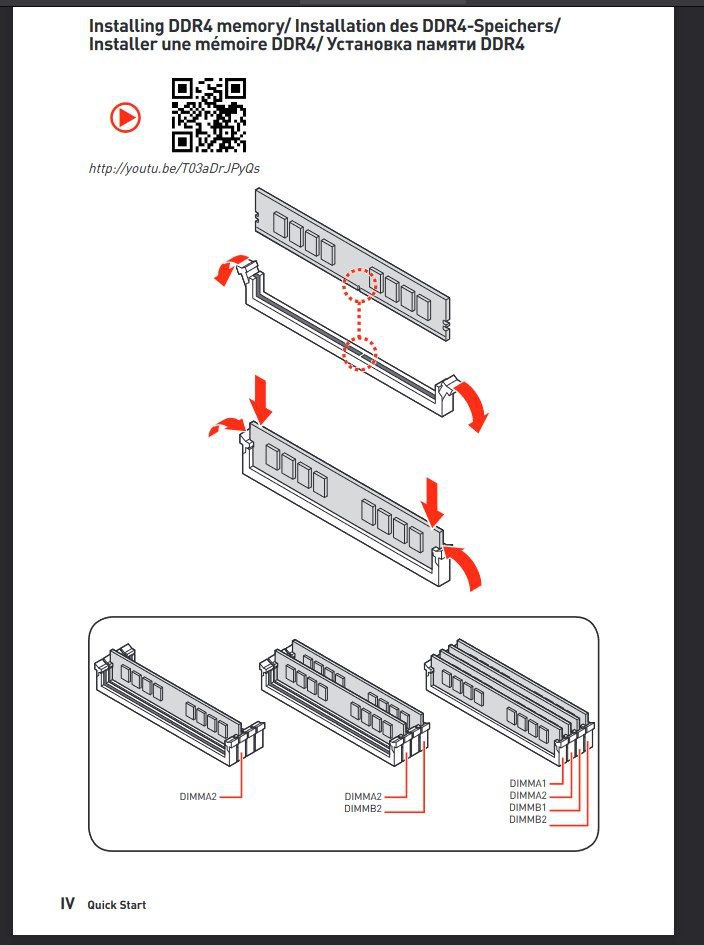 Installing DDR4 memory/ Installation des DDR4-Speichers/ Installer une mémoire DDR4/ Установка памяти DDR4

http://youtu.be/T03aDrJPyQs

DIMMA2

DIMMA2
DIMMB2

DIMMA1
DIMMA2
DIMMB1
DIMMB2

IV Quick Start