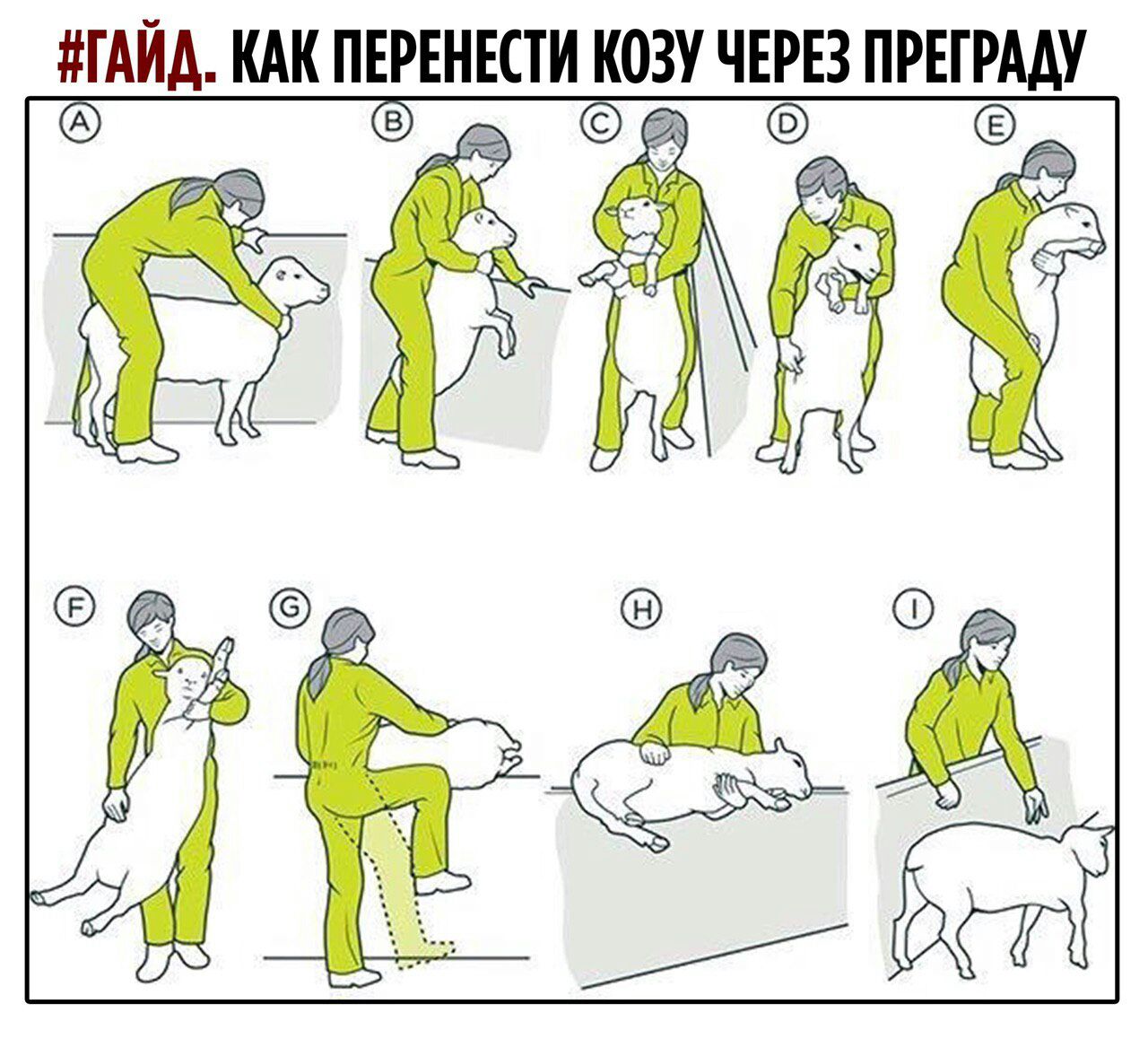 #ГАЙД. КАК ПЕРЕНЕСТИ КОЗУ ЧЕРЕЗ ПРЕГРАДУ

A

B

C

D

E

F

G

H

I