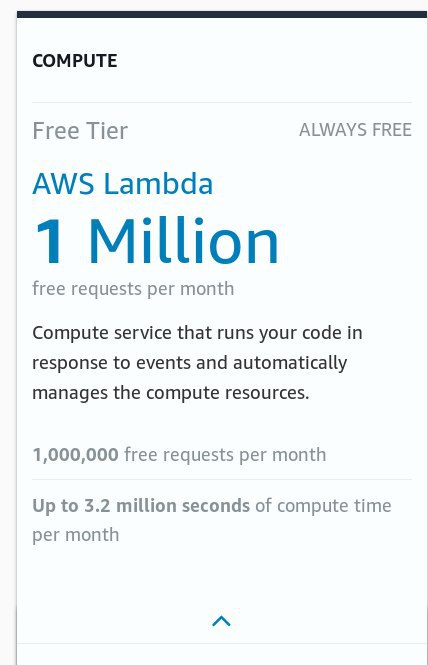 COMPUTE

Free Tier

ALWAYS FREE

AWS Lambda

1 Million

free requests per month

Compute service that runs your code in response to events and automatically manages the compute resources.

1,000,000 free requests per month

Up to 3.2 million seconds of compute time per month