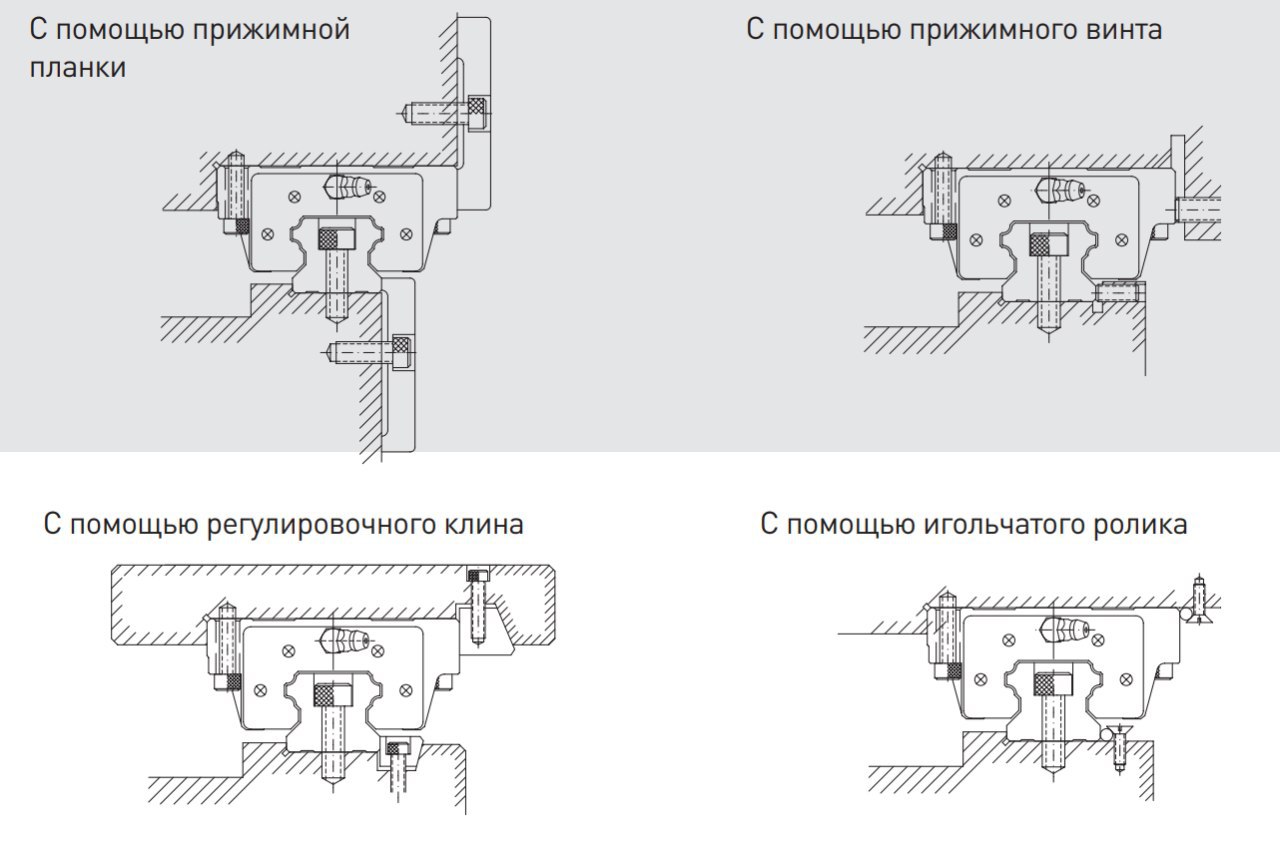 С помощью прижимной планки

С помощью прижимного винта

С помощью регулировочного клина

С помощью игольчатого ролика