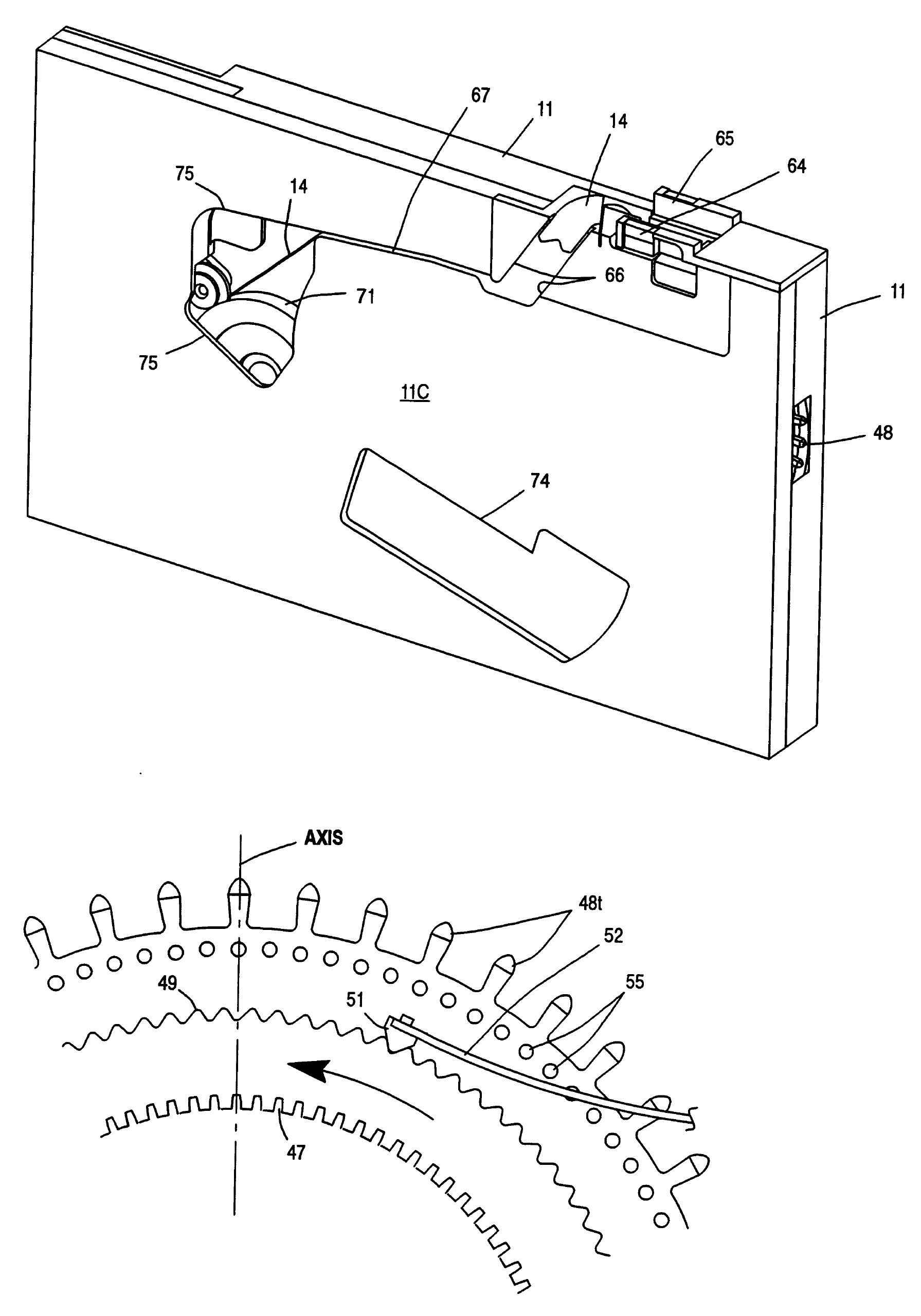 67
11
14
65
64
75
14
66
71
11
75
11C
48
74

AXIS
48t
52
55
49
51
47