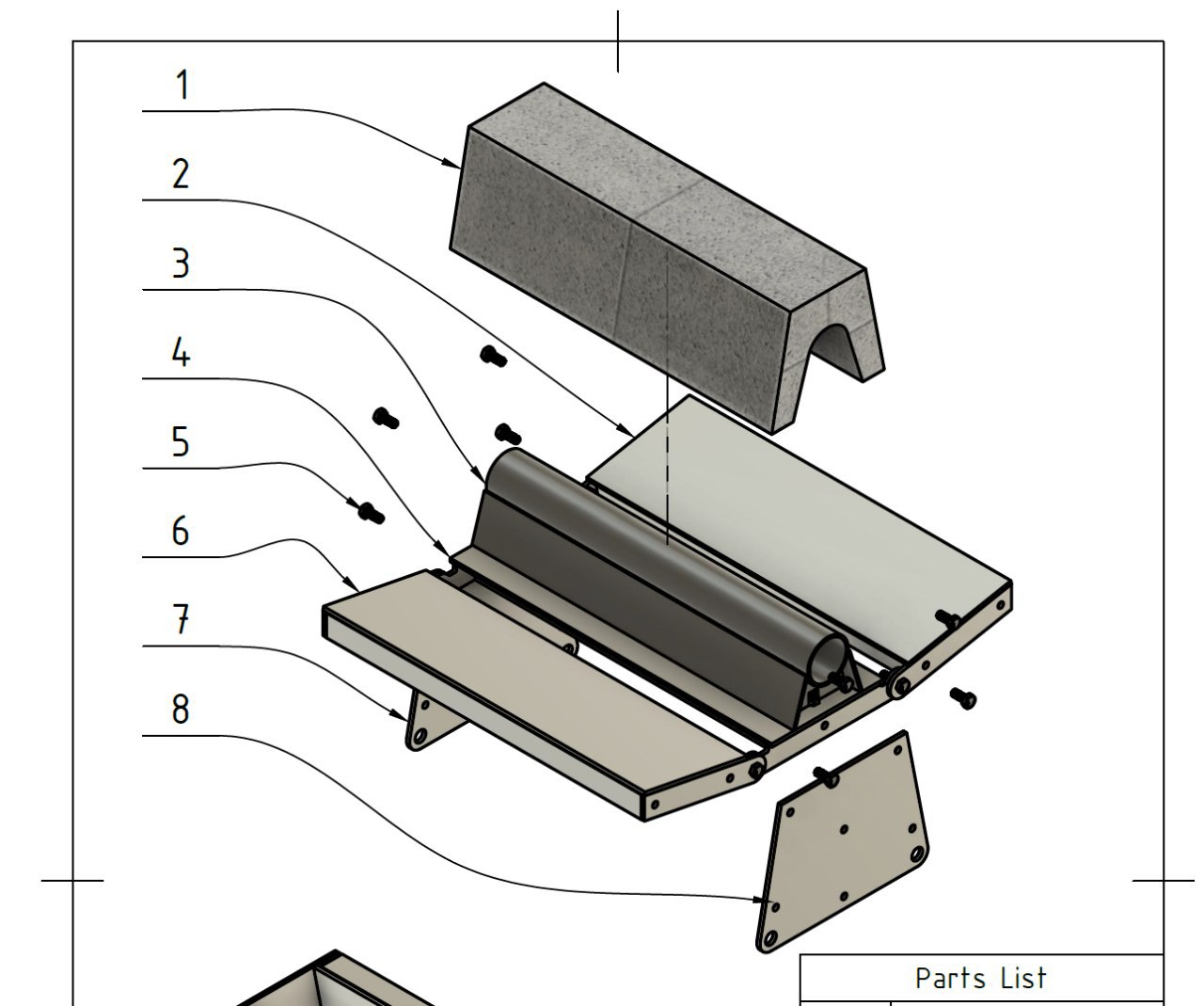 1
2
3
4
5
6
7
8
Parts List