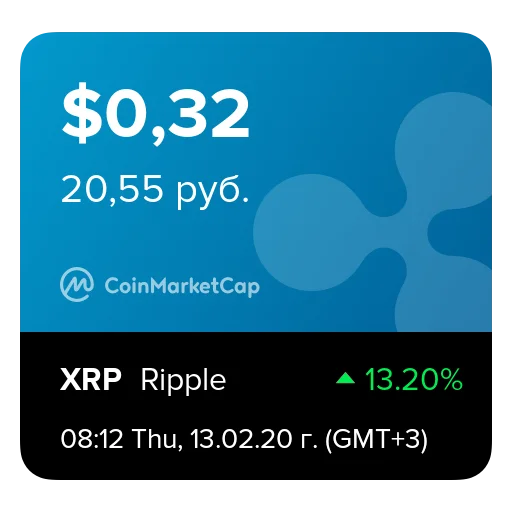 $0,32

20,55 руб.

CoinMarketCap

XRP Ripple ▲ 13.20%

08:12 Thu, 13.02.20 г. (GMT+3)