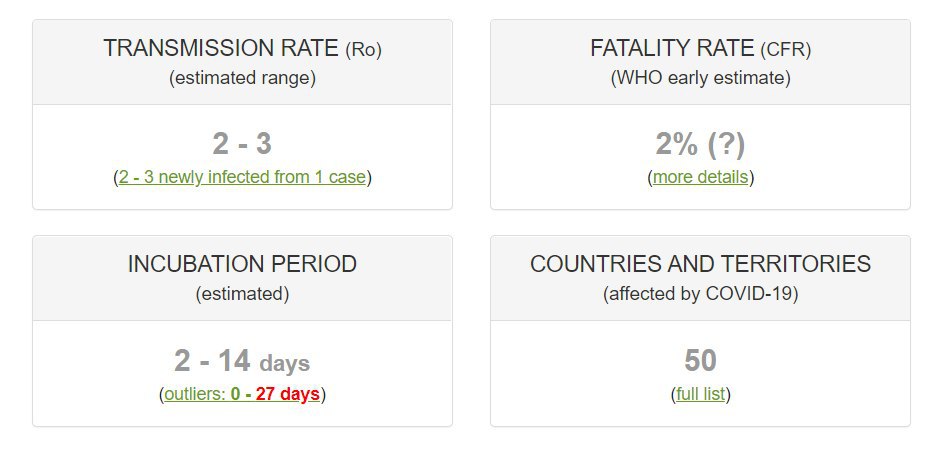 TRANSMISSION RATE (Ro)
(estimated range)

2 - 3
(2 - 3 newly infected from 1 case)

FATALITY RATE (CFR)
(WHO early estimate)

2% (?)
(more details)

INCUBATION PERIOD
(estimated)

2 - 14 days
(outliers: 0 - 27 days)

COUNTRIES AND TERRITORIES
(affected by COVID-19)

50
(full list)