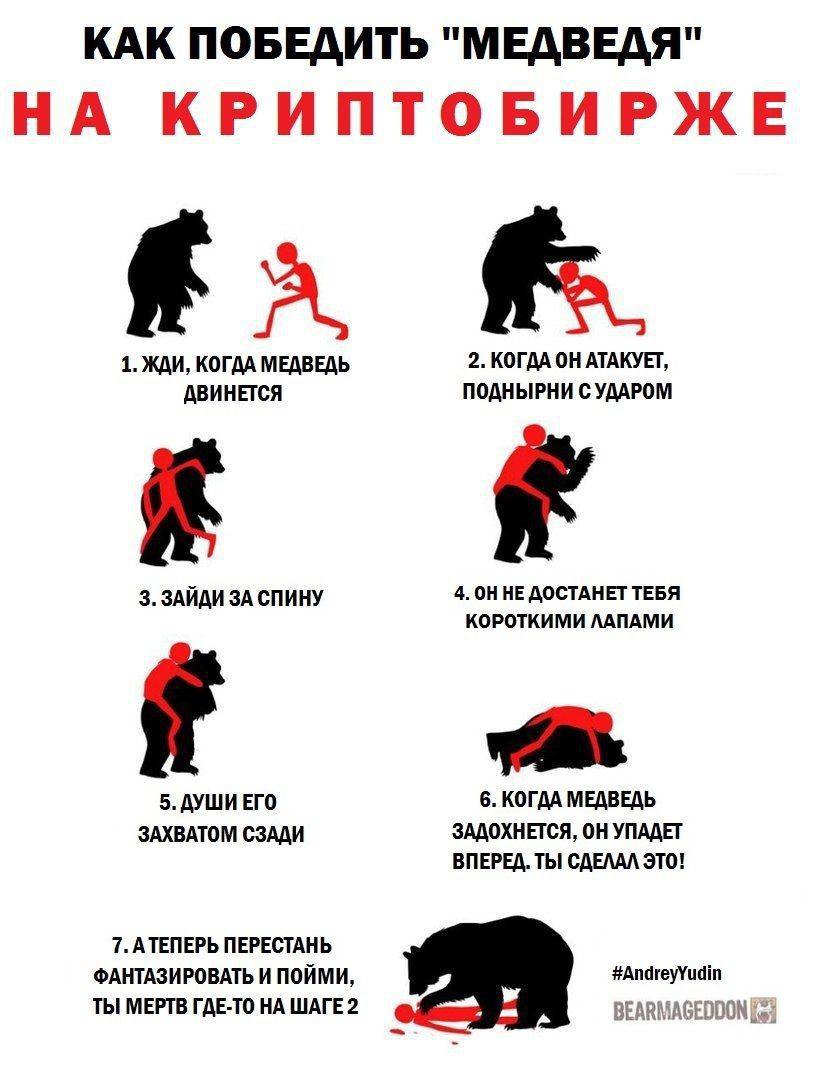 КАК ПОБЕДИТЬ "МЕДВЕДЯ"
НА КРИПТОБИРЖЕ

1. ЖДИ, КОГДА МЕДВЕДЬ ДВИНЕТСЯ

2. КОГДА ОН АТАКУЕТ, ПОДНЫРНИ С УДАРОМ

3. ЗАЙДИ ЗА СПИНУ

4. ОН НЕ ДОСТАНЕТ ТЕБЯ КОРОТКИМИ ЛАПАМИ

5. ДУШИ ЕГО ЗАХВАТОМ СЗАДИ

6. КОГДА МЕДВЕДЬ ЗАДОХНЕТСЯ, ОН УПАДЕТ ВПЕРЕД. ТЫ СДЕЛАЛ ЭТО!

7. А ТЕПЕРЬ ПЕРЕСТАНЬ ФАНТАЗИРОВАТЬ И ПОЙМИ, ТЫ МЕРТВ ГДЕ-ТО НА ШАГЕ 2

#AndreyYudin

BEARMAGEDDON