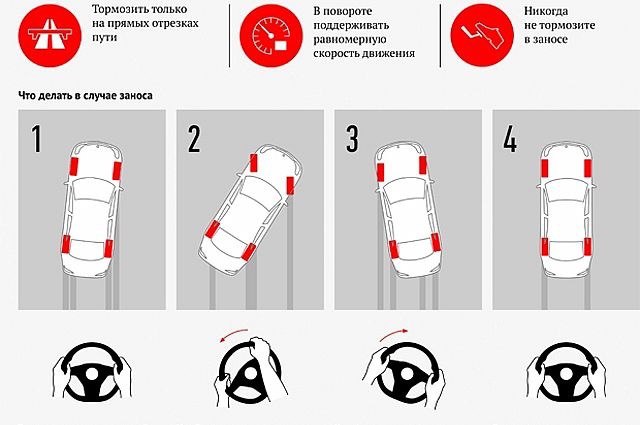 Тормозить только на прямых отрезках пути

В повороте поддерживать равномерную скорость движения

Никогда не тормозите в заносе

Что делать в случае заноса

1

2

3

4