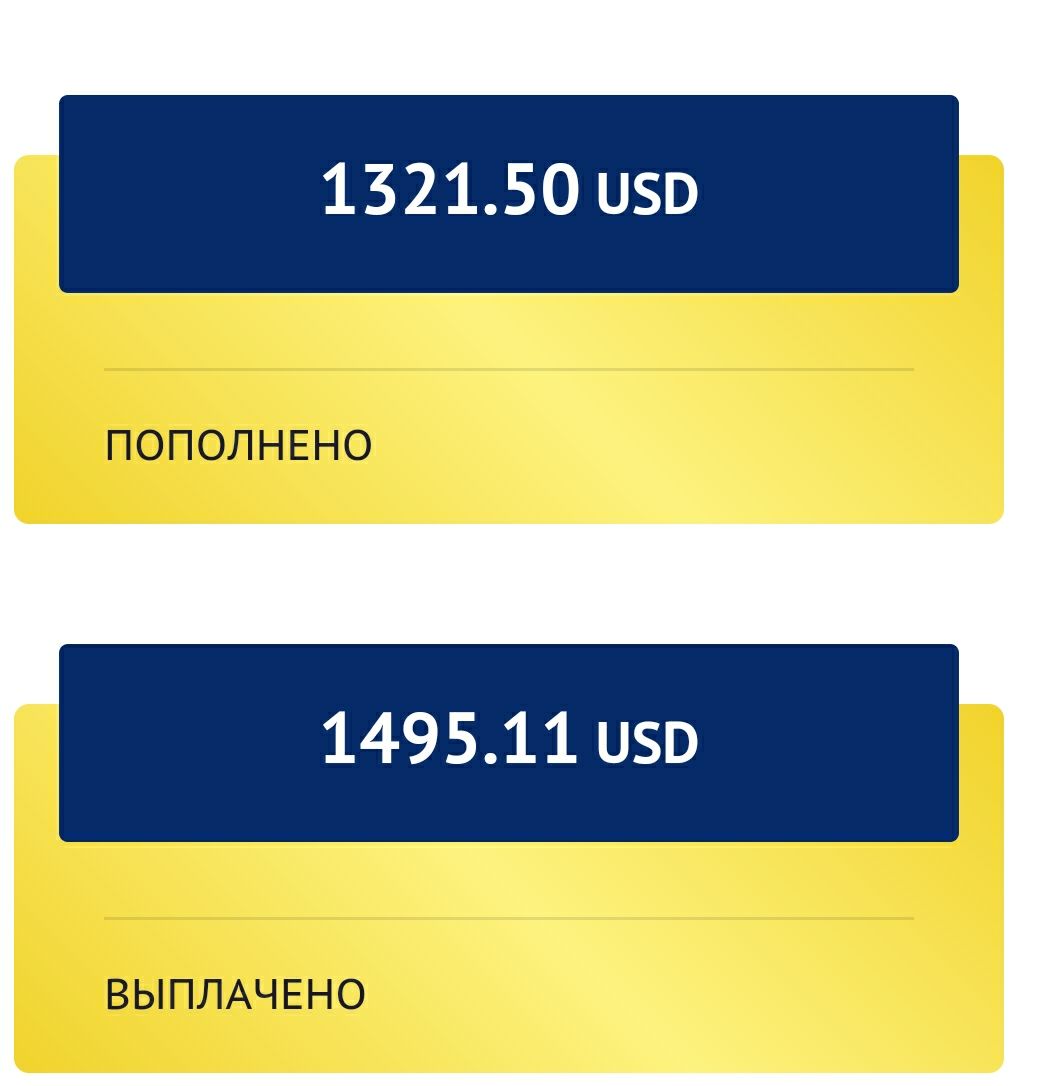 1321.50 USD

ПОПОЛНЕНО

1495.11 USD

ВЫПЛАЧЕНО