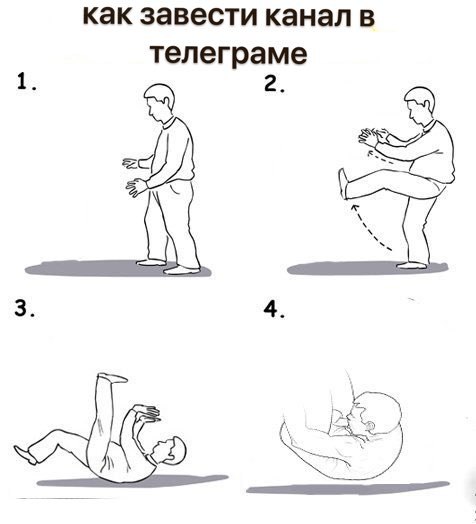 как завести канал в телеграме

1.

2.

3.

4.