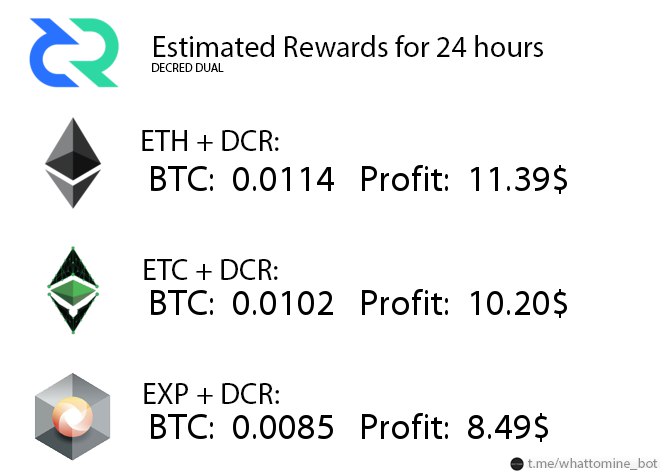 Estimated Rewards for 24 hours
DECRED DUAL

ETH + DCR:
BTC: 0.0114 Profit: 11.39$

ETC + DCR:
BTC: 0.0102 Profit: 10.20$

EXP + DCR:
BTC: 0.0085 Profit: 8.49$

t.me/whattomine_bot