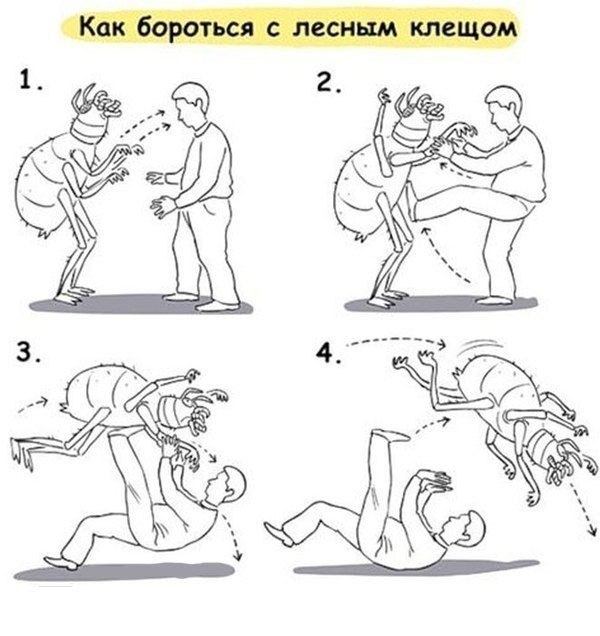 Как бороться с лесным клещом

1.

2.

3.

4.